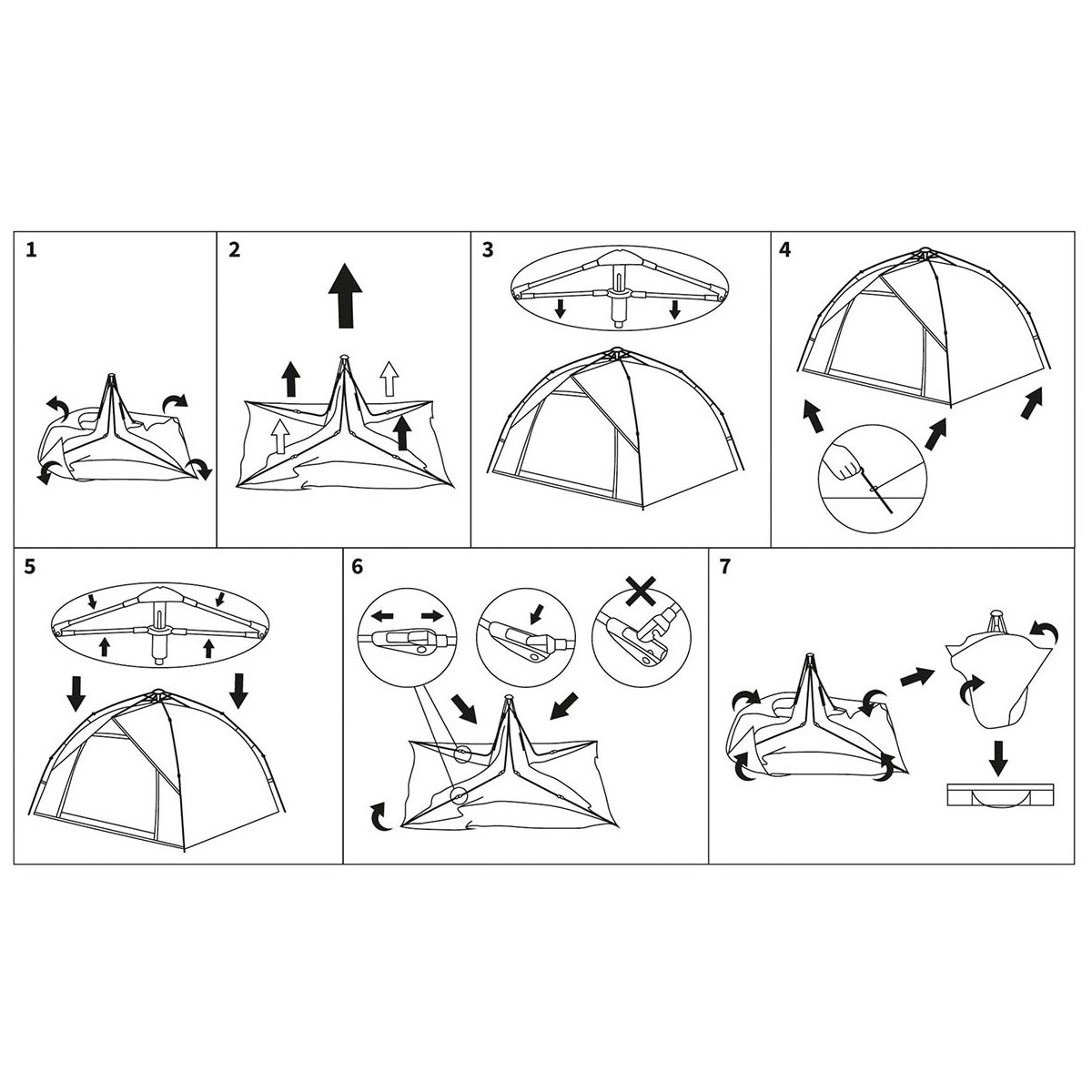 1

2

3

4

5

6

7