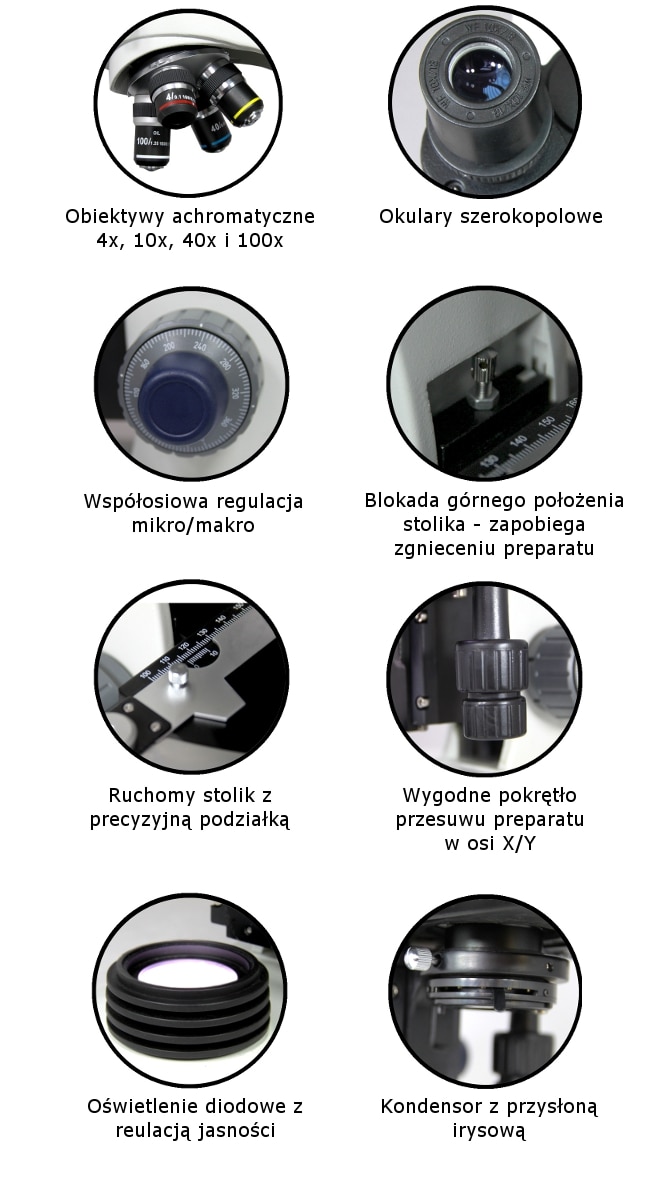 Obiektywy achromatyczne 4x, 10x, 40x i 100x

Okulary szerokopolowe

Współosiowa regulacja mikro/makro

Blokada górnego położenia stolika - zapobiega zgnieceniu preparatu

Ruchomy stolik z precyzyjną podziałką

Wygodne pokrętło przesuwu preparatu w osi X/Y

Oświetlenie diodowe z reulacją jasności

Kondensor z przysłoną irysową