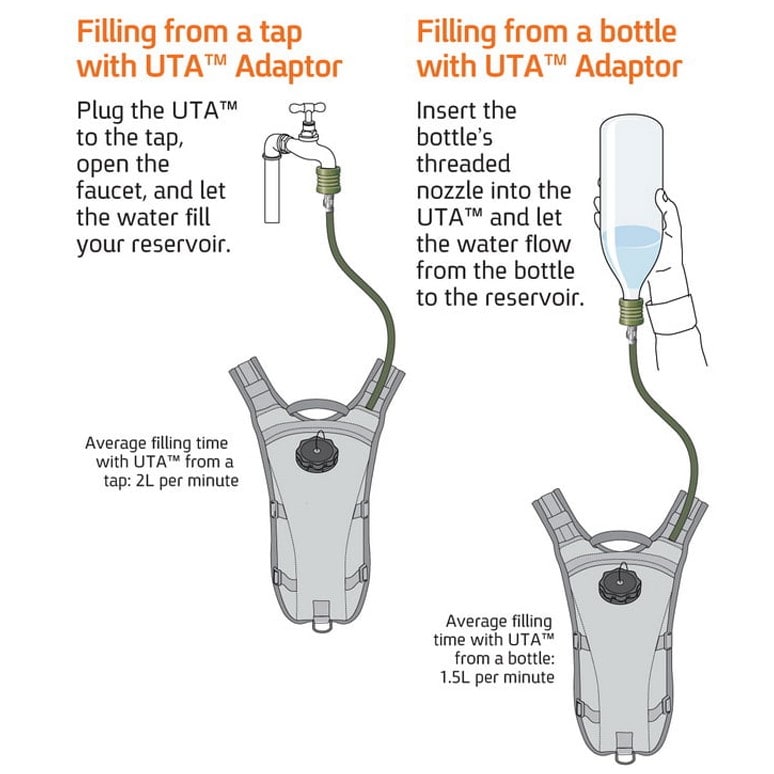 Filling from a tap with UTA™ Adaptor

Plug the UTA™ to the tap, open the faucet, and let the water fill your reservoir.

Average filling time with UTA™ from a tap: 2L per minute

Filling from a bottle with UTA™ Adaptor

Insert the bottle's threaded nozzle into the UTA™ and let the water flow from the bottle to the reservoir.

Average filling time with UTA™ from a bottle: 1.5L per minute