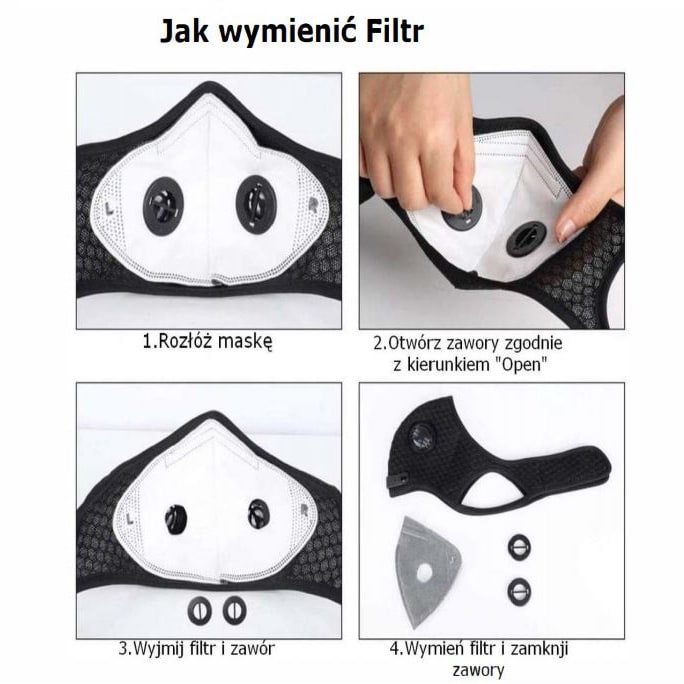 Jak wymienić Filtr

L R

1.Rozłóż maskę

2.Otwórz zawory zgodnie z kierunkiem "Open"

L R

3.Wyjmij filtr i zawór

4.Wymień filtr i zamknji zawory