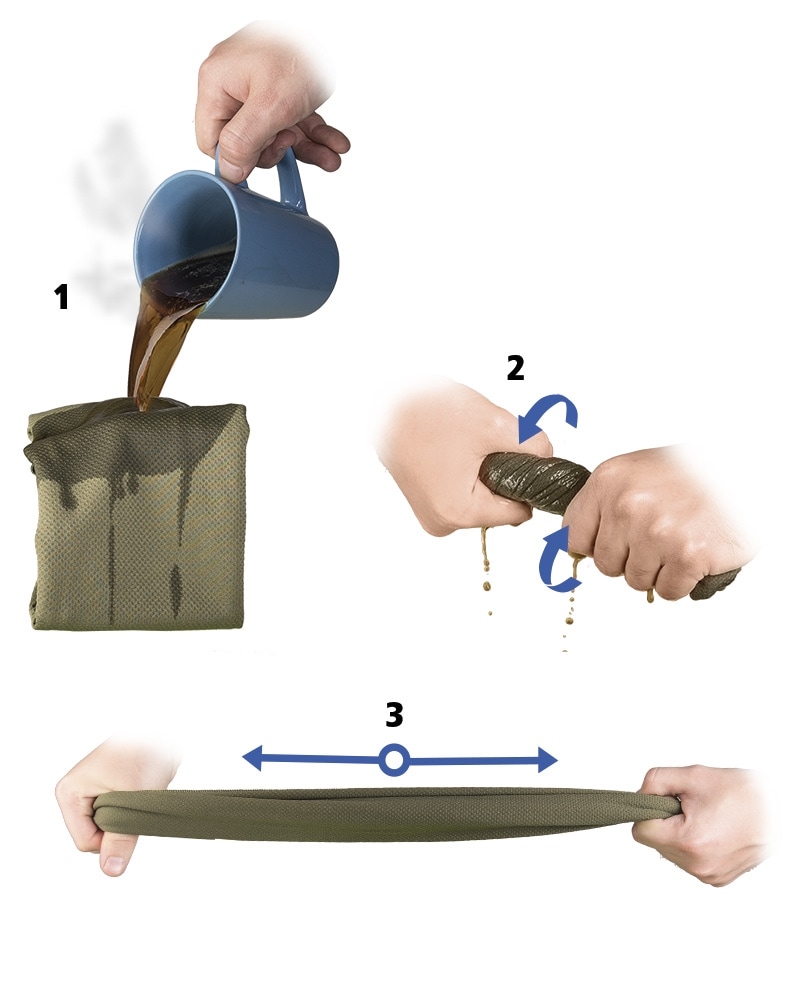 1

2

3