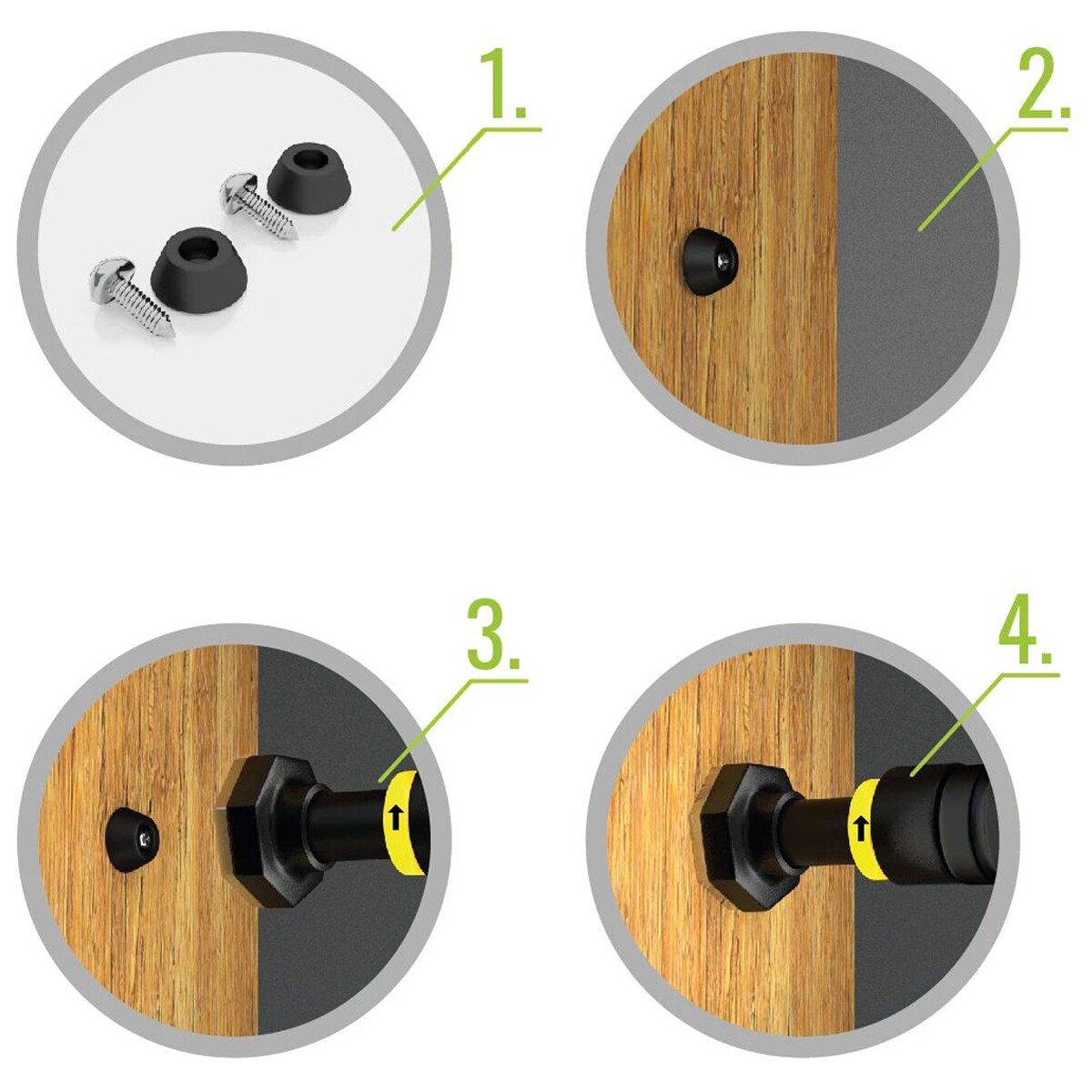 1.

2.

3.

4.