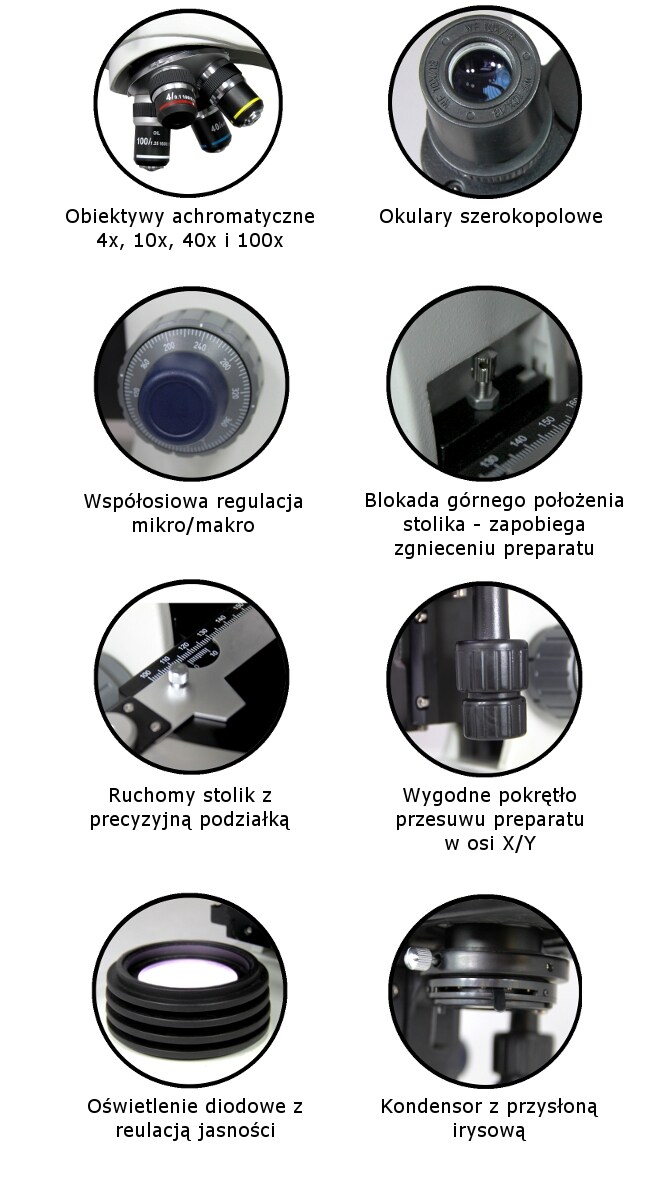 Obiektywy achromatyczne 4x, 10x, 40x i 100x

Okulary szerokopolowe

Współosiowa regulacja mikro/makro

Blokada górnego położenia stolika - zapobiega zgnieceniu preparatu

Ruchomy stolik z precyzyjną podziałką

Wygodne pokrętło przesuwu preparatu w osi X/Y

Oświetlenie diodowe z reulacją jasności

Kondensor z przysłoną irysową