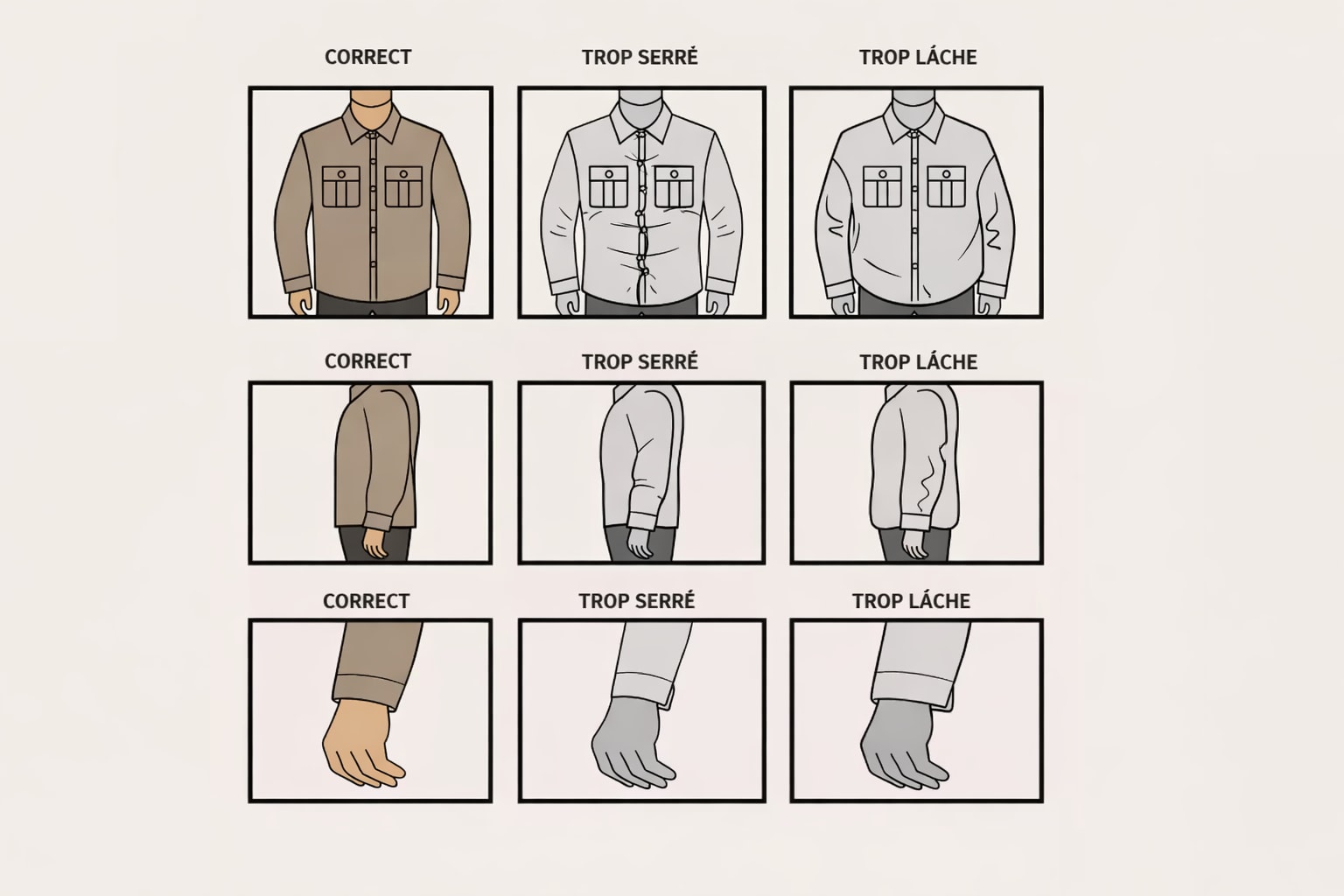 CORRECT

TROP SERRÉ

TROP LÁCHE

CORRECT

TROP SERRÉ

TROP LÁCHE

CORRECT

TROP SERRÉ

TROP LÁCHE