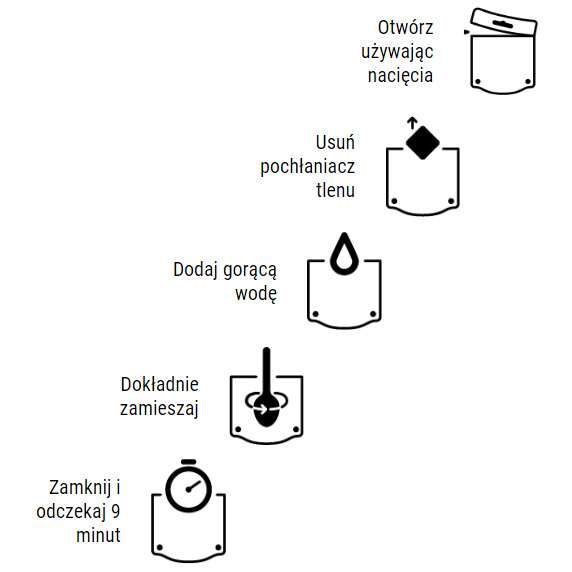 Otwórz używając nacięcia

Usuń pochłaniacz tlenu

Dodaj gorącą wodę

Dokładnie zamieszaj

Zamknij i odczekaj 9 minut