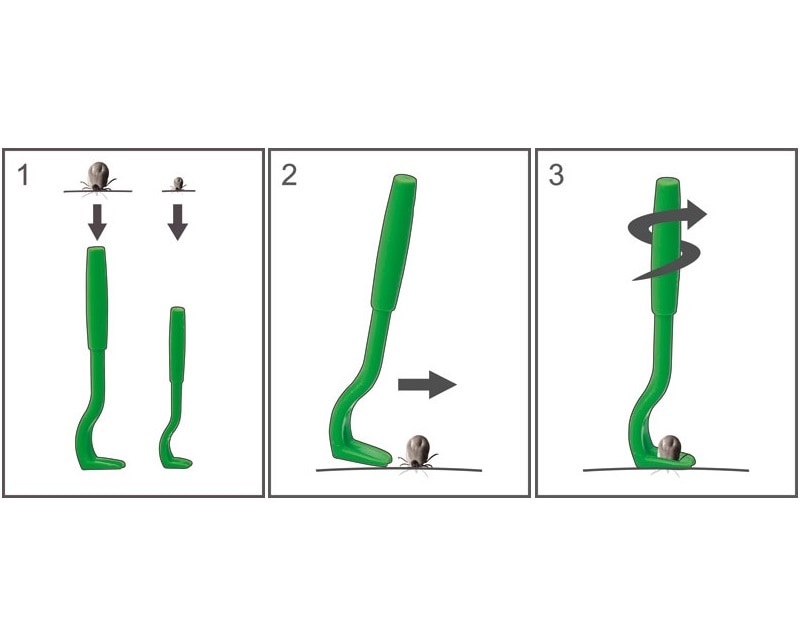 1

2

3