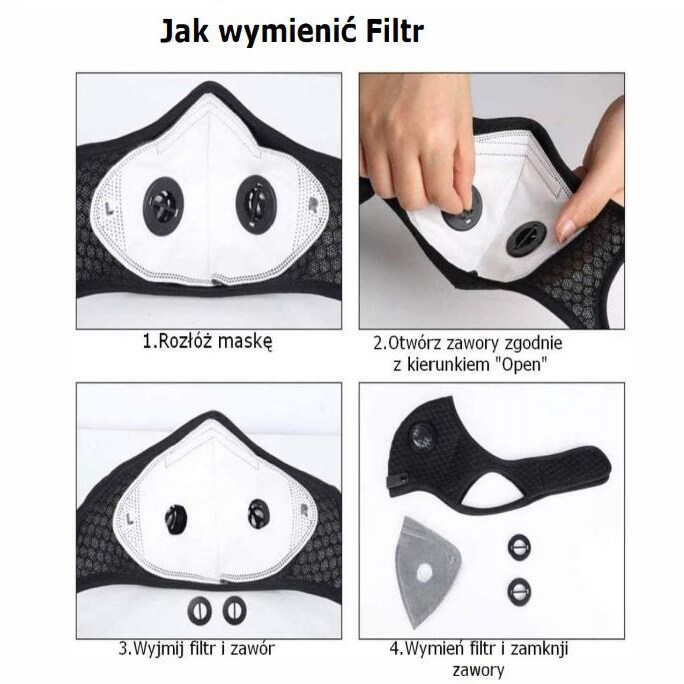 Jak wymienić Filtr

L R

1.Rozłóż maskę

2.Otwórz zawory zgodnie z kierunkiem "Open"

L R

3.Wyjmij filtr i zawór

4.Wymień filtr i zamknji zawory