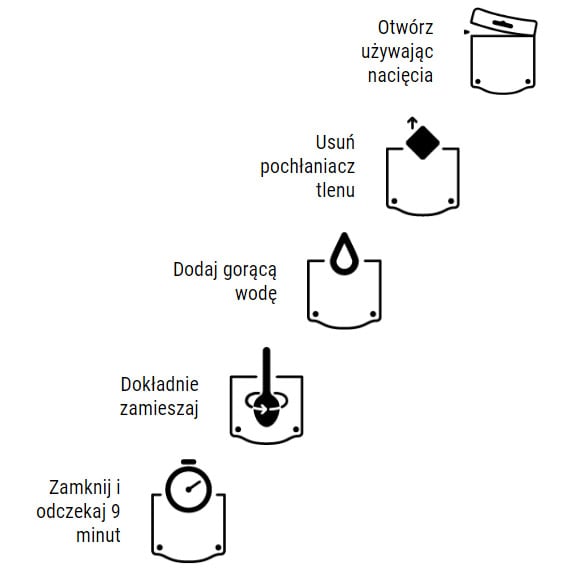 Otwórz używając nacięcia

Usuń pochłaniacz tlenu

Dodaj gorącą wodę

Dokładnie zamieszaj

Zamknij i odczekaj 9 minut