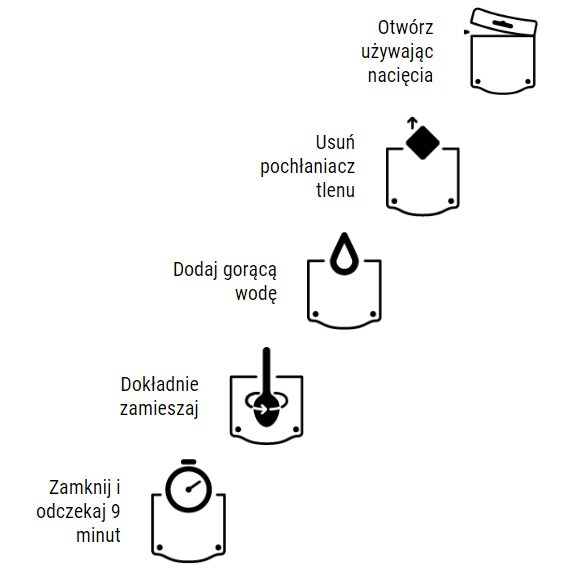 Otwórz używając nacięcia

Usuń pochłaniacz tlenu

Dodaj gorącą wodę

Dokładnie zamieszaj

Zamknij i odczekaj 9 minut