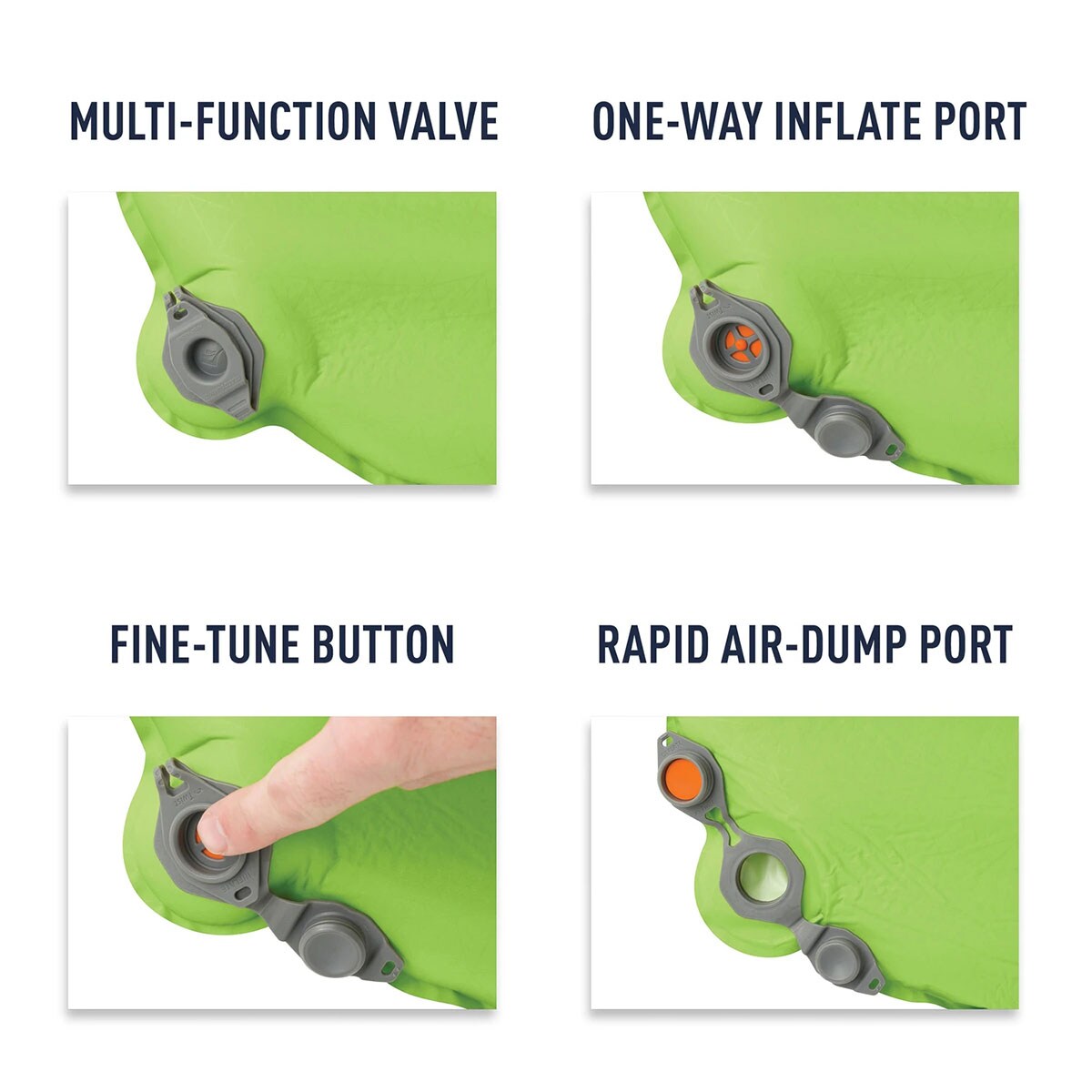 MULTI-FUNCTION VALVE

ONE-WAY INFLATE PORT

FINE-TUNE BUTTON

RAPID AIR-DUMP PORT