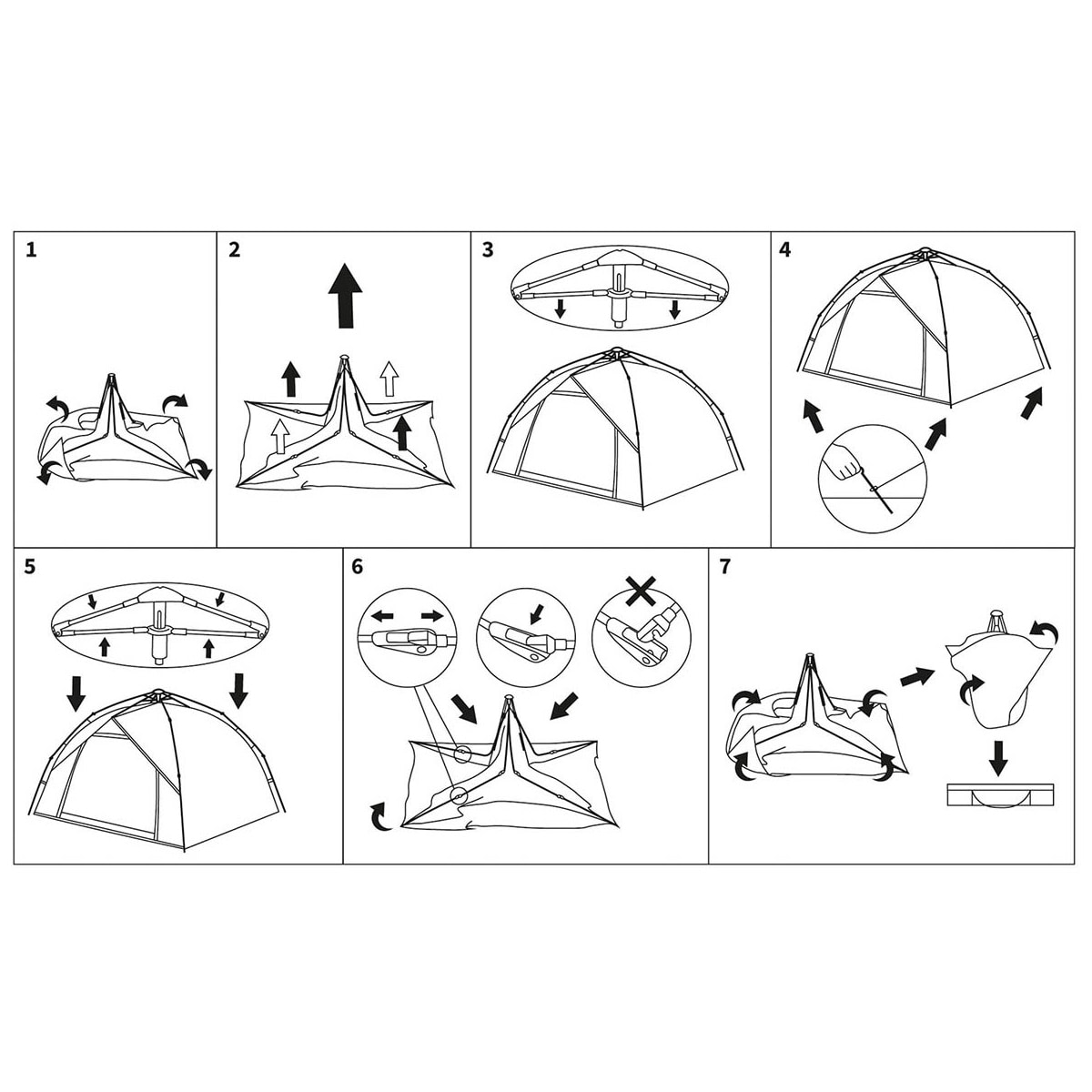 1

2

3

4

5

6

7